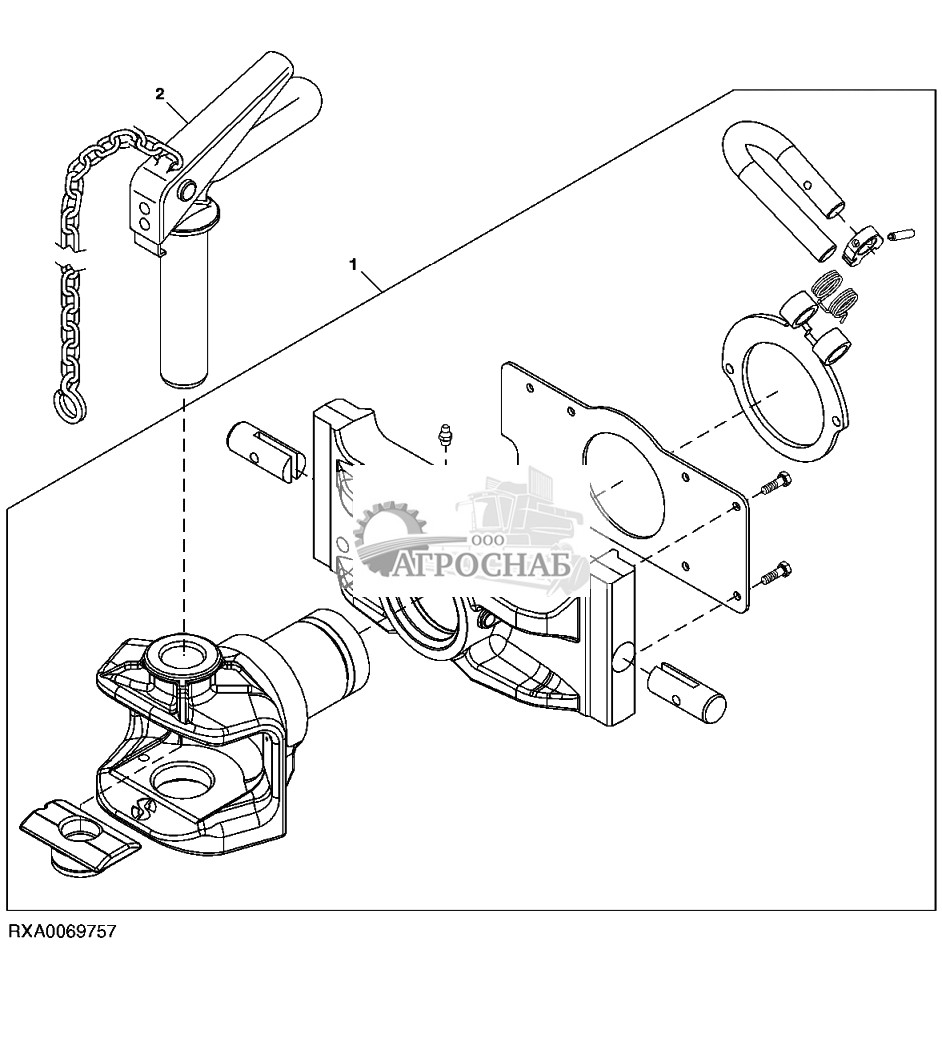 2

1

ООО
АГРОСНАБ

RXA0069757